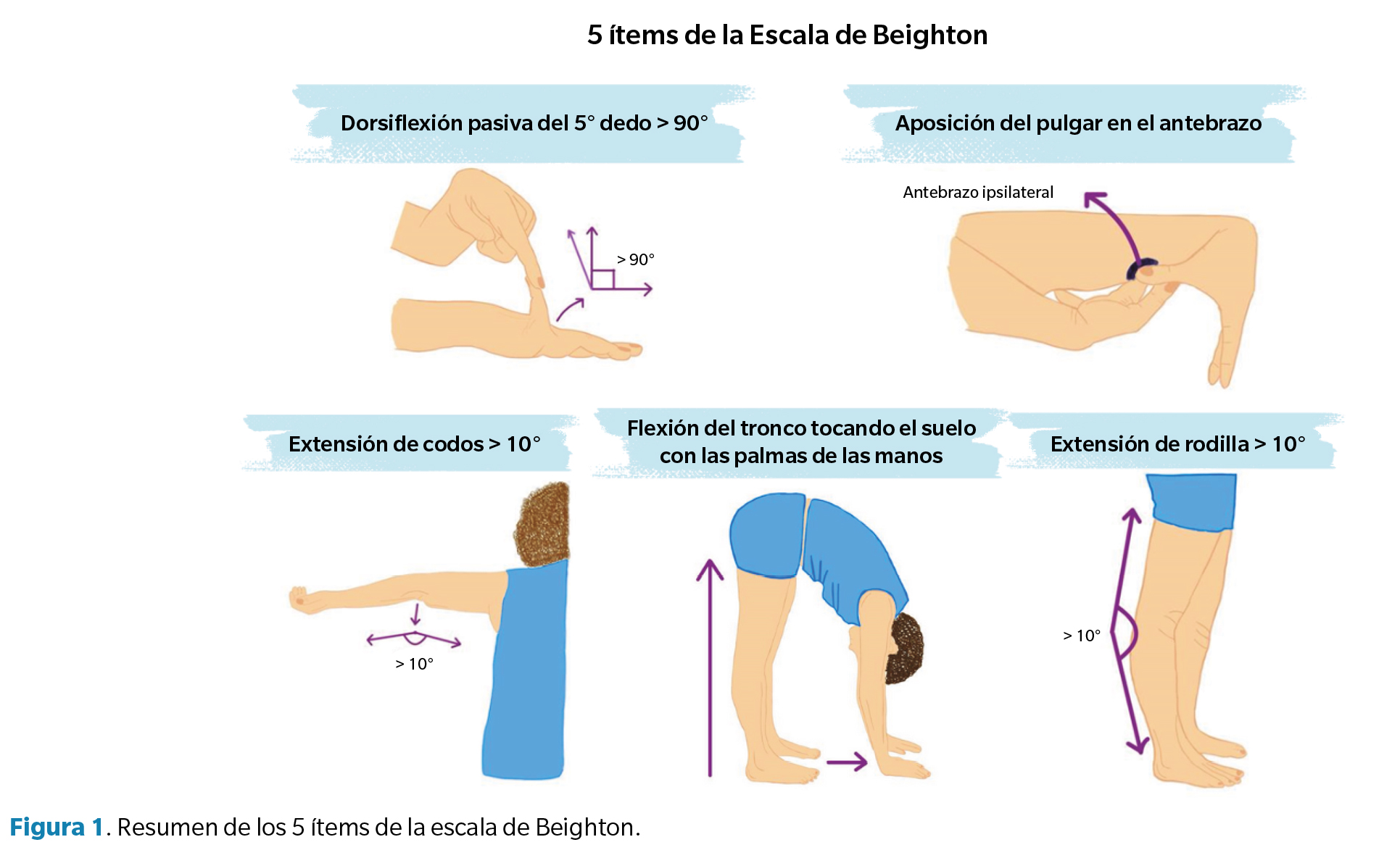 5 ítems de la Escala de Beighton

Dorsiflexión pasiva del 5° dedo > 90°

> 90°

Aposición del pulgar en el antebrazo

Antebrazo ipsilateral

Extensión de codos > 10°

> 10°

Flexión del tronco tocando el suelo con las palmas de las manos

Extensión de rodilla > 10°

> 10°

Figura 1. Resumen de los 5 ítems de la escala de Beighton.